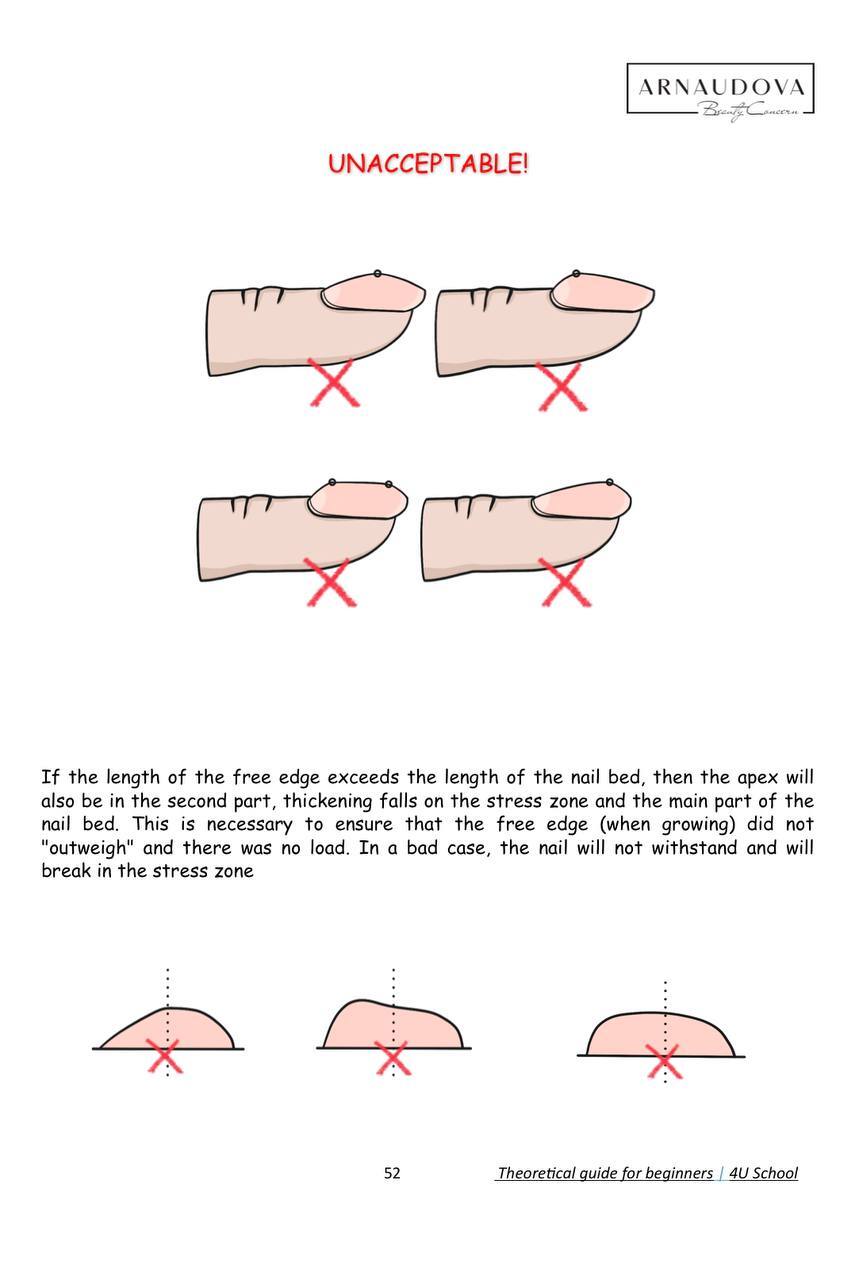 ARNAUDOVA
Beauty Concern

UNACCEPTABLE!

If the length of the free edge exceeds the length of the nail bed, then the apex will also be in the second part, thickening falls on the stress zone and the main part of the nail bed. This is necessary to ensure that the free edge (when growing) did not "outweigh" and there was no load. In a bad case, the nail will not withstand and will break in the stress zone

52 Theoretical guide for beginners | 4U School